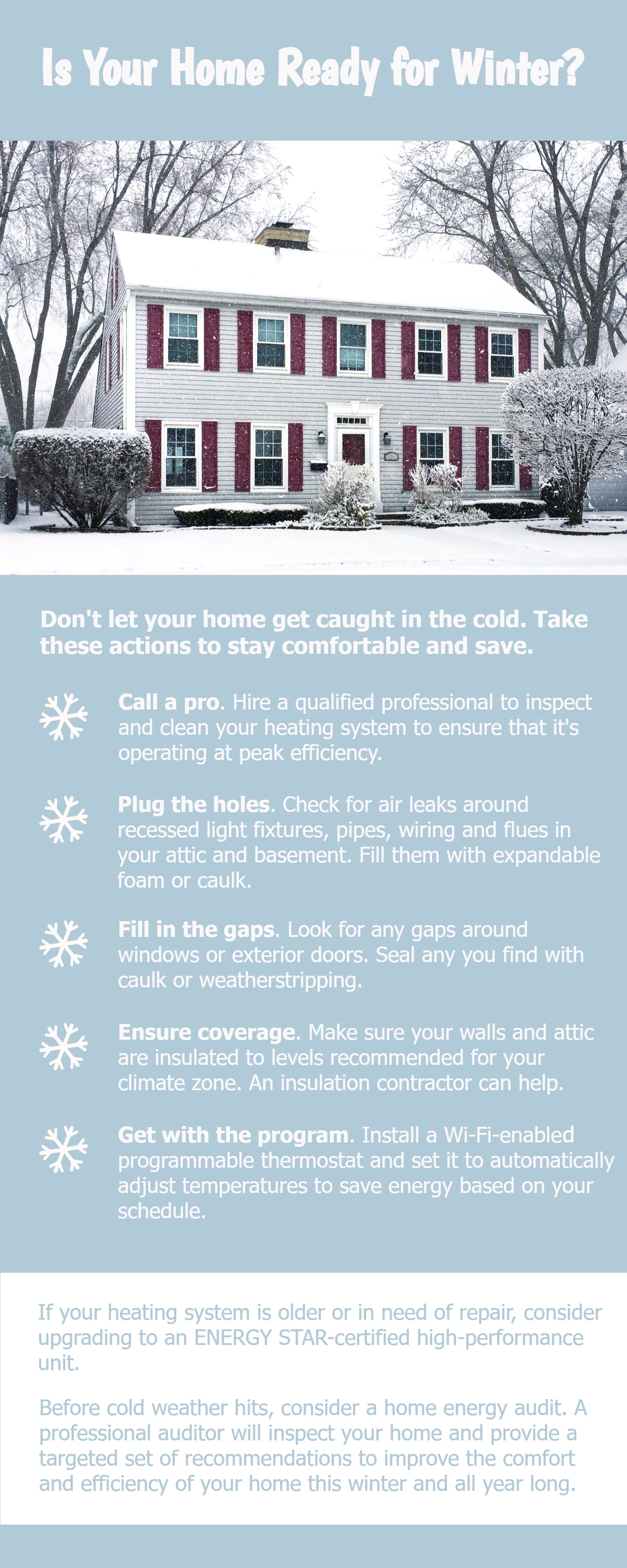 Is Your Home Ready for Winter?

Don't let your home get caught in the cold. Take these actions to stay comfortable and save.

Call a pro. Hire a qualified professional to inspect and clean your heating system to ensure that it's operating at peak efficiency.

Plug the holes. Check for air leaks around recessed light fixtures, pipes, wiring and flues in your attic and basement. Fill them with expandable foam or caulk.

Fill in the gaps. Look for any gaps around windows or exterior doors. Seal any you find with caulk or weatherstripping.

Ensure coverage. Make sure your walls and attic are insulated to levels recommended for your climate zone. An insulation contractor can help.

Get with the program. Install a Wi-Fi-enabled programmable thermostat and set it to automatically adjust temperatures to save energy based on your schedule.

If your heating system is older or in need of repair, consider upgrading to an ENERGY STAR-certified high-performance unit.

Before cold weather hits, consider a home energy audit. A professional auditor will inspect your home and provide a targeted set of recommendations to improve the comfort and efficiency of your home this winter and all year long.